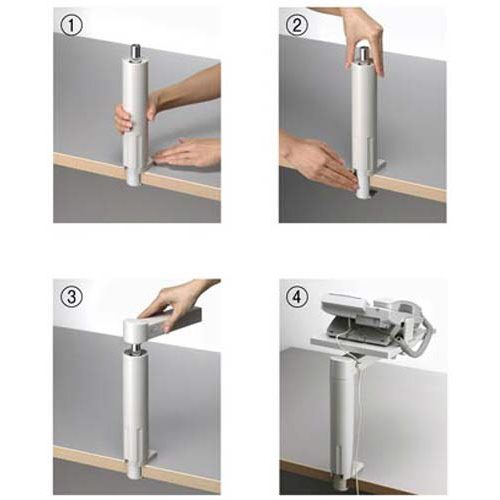 1

2

3

4